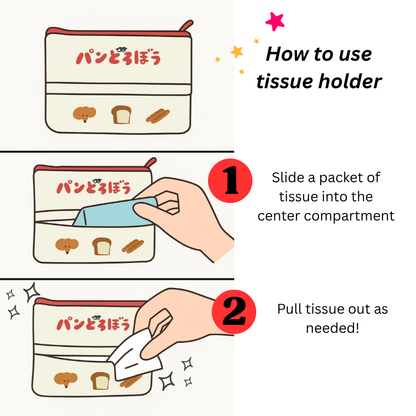 パンどろぼう

How to use tissue holder

パンどろぼう

1

Slide a packet of tissue into the center compartment

パンどろぼう

2

Pull tissue out as needed!